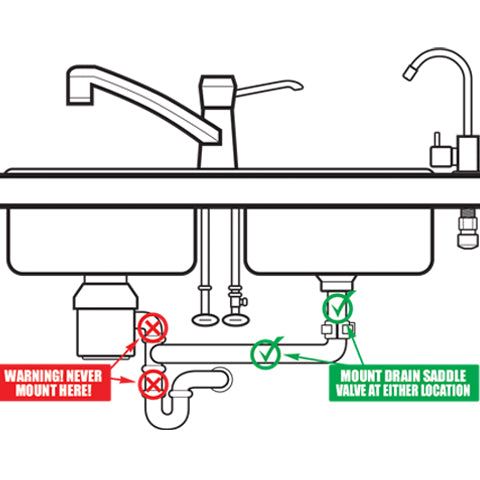 WARNING! NEVER MOUNT HERE!

MOUNT DRAIN SADDLE VALVE AT EITHER LOCATION