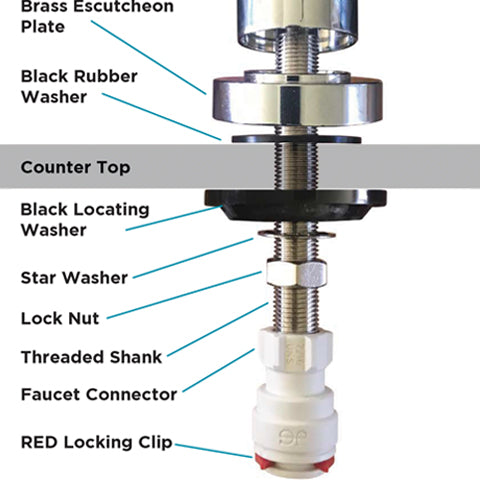 Brass Escutcheon Plate

Black Rubber Washer

Counter Top

Black Locating Washer

Star Washer

Lock Nut

Threaded Shank

Faucet Connector

RED Locking Clip