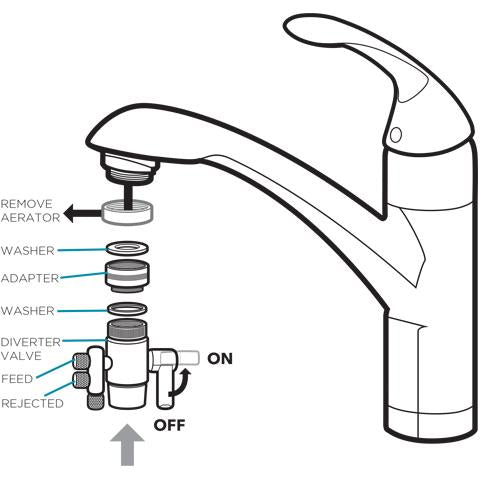 REMOVE AERATOR

WASHER

ADAPTER

WASHER

DIVERTER VALVE

FEED

REJECTED

ON

OFF