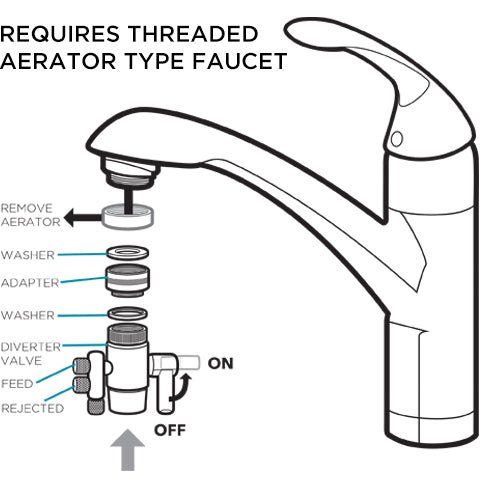 REQUIRES THREADED AERATOR TYPE FAUCET

REMOVE AERATOR

WASHER

ADAPTER

WASHER

DIVERTER VALVE

FEED

REJECTED

ON

OFF