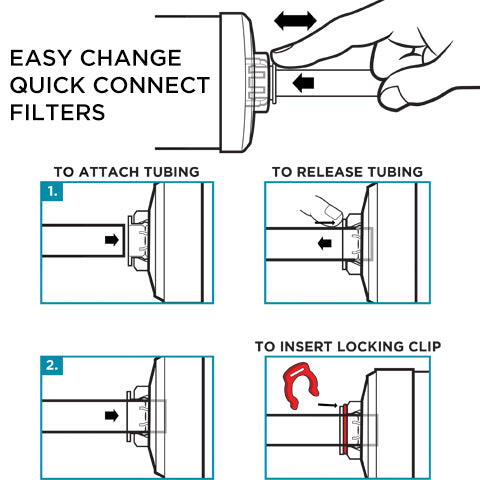 EASY CHANGE QUICK CONNECT FILTERS

TO ATTACH TUBING

1.

TO RELEASE TUBING

2.

TO INSERT LOCKING CLIP